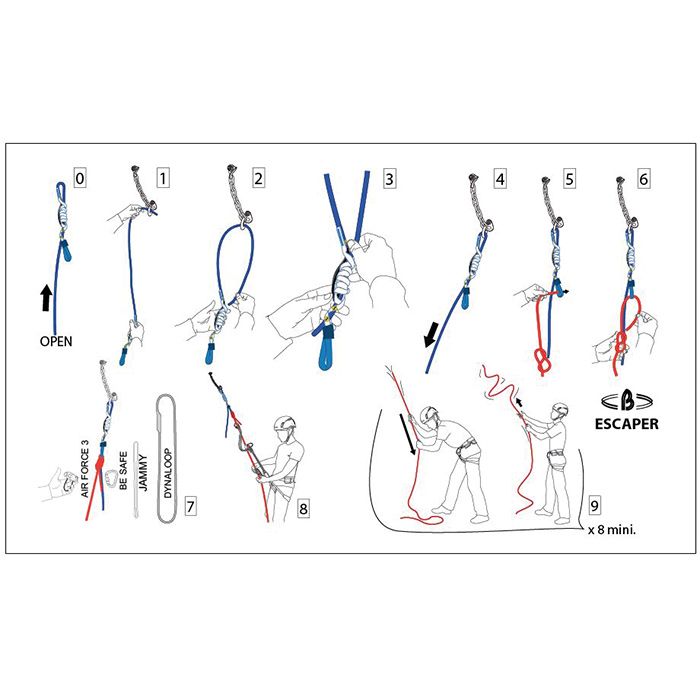 0
OPEN
1
2
3
4
5
6
ESCAPER
AIR FORCE 3
BE SAFE
JAMMY
DYNALOOP
7
8
9
x 8 mini.